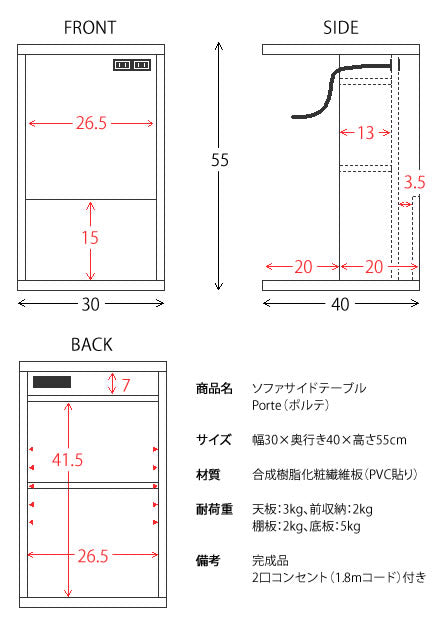 FRONT

26.5

15

30

55

SIDE

13

3.5

20

20

40

BACK

7

41.5

26.5

| 商品名 | ソファサイドテーブル Porte（ポルテ） |
|---|---|
| サイズ | 幅30×奥行き40×高さ55cm |
| 材質 | 合成樹脂化粧繊維板（PVC貼り） |
| 耐荷重 | 天板：3kg、前収納：2kg 棚板：2kg、底板：5kg |
| 備考 | 完成品 2口コンセント（1.8mコード）付き |