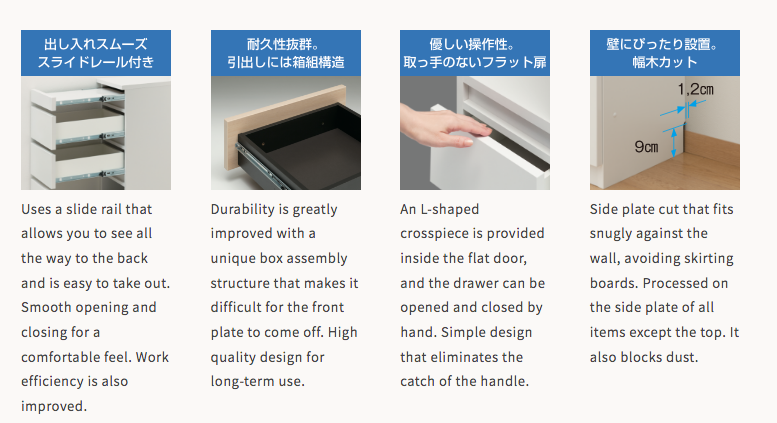 出し入れスムーズ
スライドレール付き

Uses a slide rail that allows you to see all the way to the back and is easy to take out. Smooth opening and closing for a comfortable feel. Work efficiency is also improved.

耐久性抜群。
引出しには箱組構造

Durability is greatly improved with a unique box assembly structure that makes it difficult for the front plate to come off. High quality design for long-term use.

優しい操作性。
取っ手のないフラット扉

An L-shaped crosspiece is provided inside the flat door, and the drawer can be opened and closed by hand. Simple design that eliminates the catch of the handle.

壁にぴったり設置。
幅木カット

1.2cm
9cm

Side plate cut that fits snugly against the wall, avoiding skirting boards. Processed on the side plate of all items except the top. It also blocks dust.