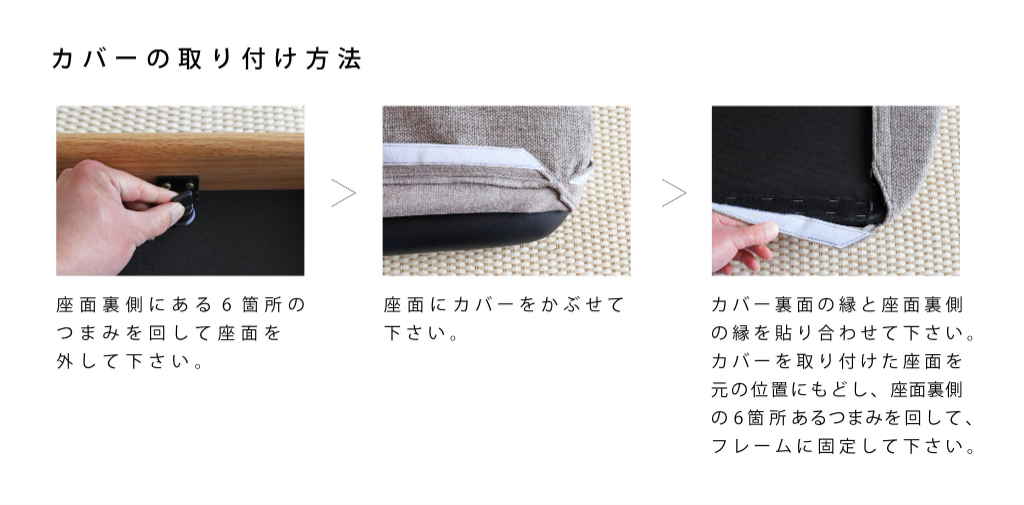 カバーの取り付け方法

座面裏側にある6箇所のつまみを回して座面を外して下さい。

座面にカバーをかぶせて下さい。

カバー裏面の縁と座面裏側の縁を貼り合わせて下さい。カバーを取り付けた座面を元の位置にもどし、座面裏側の6箇所あるつまみを回して、フレームに固定して下さい。