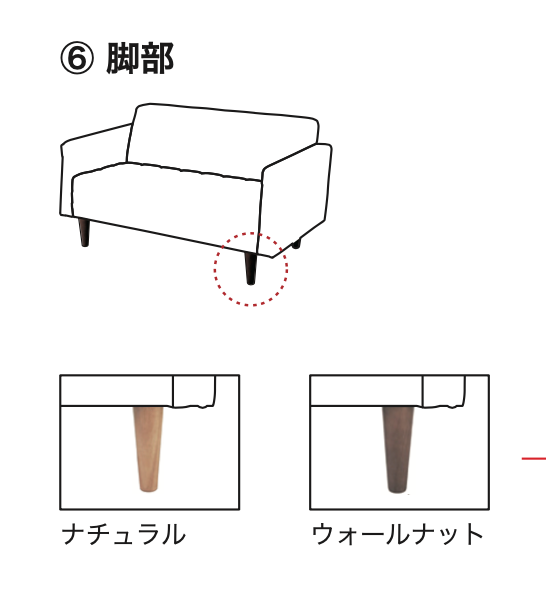 ⑥ 脚部

ナチュラル

ウォールナット