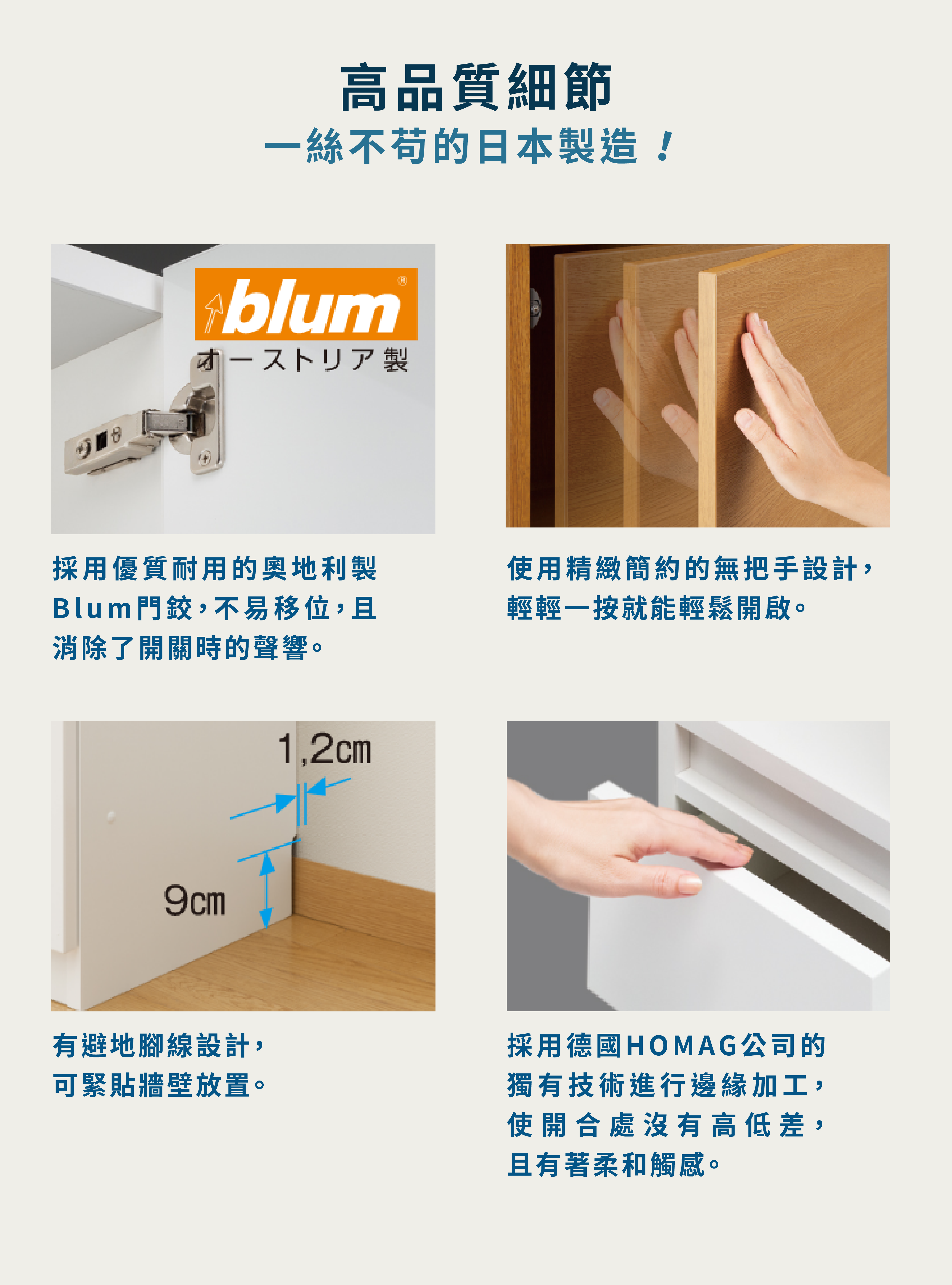 高品質細節
一絲不苟的日本製造！

blum®
オーストリア製

採用優質耐用的奧地利製Blum門鉸，不易移位，且消除了開關時的聲響。

使用精緻簡約的無把手設計，輕輕一按就能輕鬆開啟。

1,2cm

9cm

有避地腳線設計，可緊貼牆壁放置。

採用德國HOMAG公司的獨有技術進行邊緣加工，使開合處沒有高低差，且有著柔和觸感。