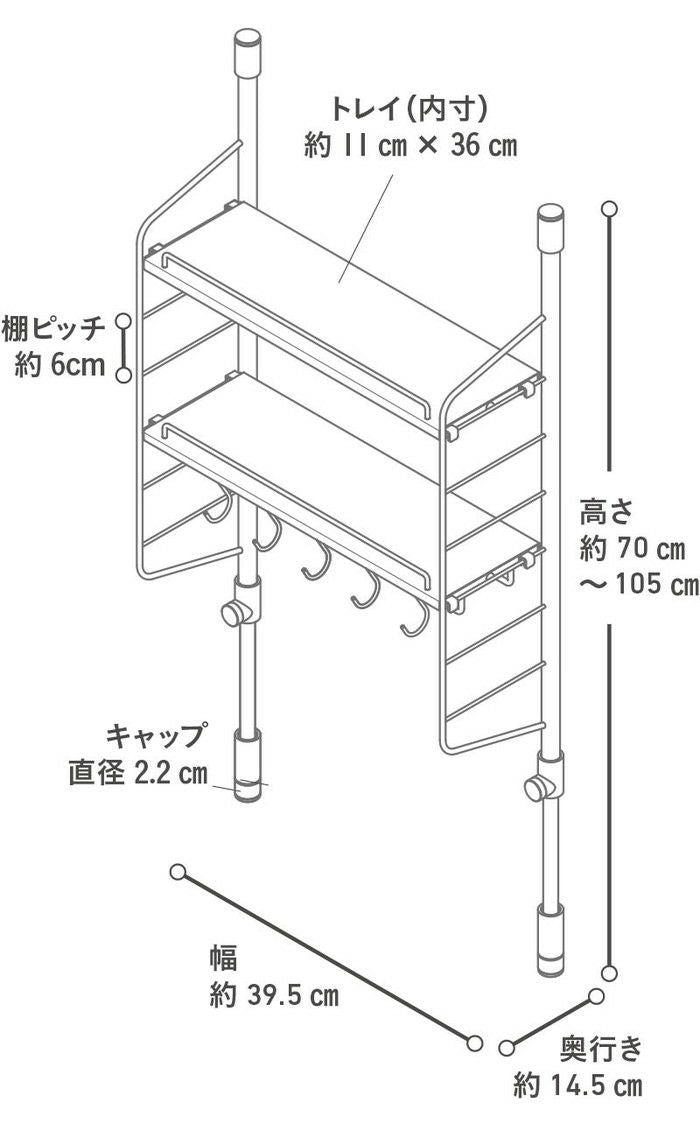 トレイ(内寸)
約 11 cm × 36 cm

棚ピッチ
約 6cm

高さ
約 70 cm
～ 105 cm

キャップ
直径 2.2 cm

幅
約 39.5 cm

奥行き
約 14.5 cm