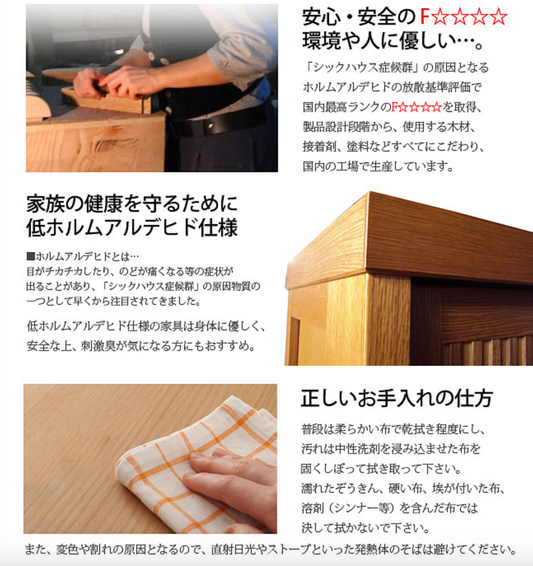 安心・安全のF☆☆☆☆
環境や人に優しい…。

「シックハウス症候群」の原因となるホルムアルデヒドの放散基準評価で国内最高ランクのF☆☆☆☆を取得、製品設計段階から、使用する木材、接着剤、塗料などすべてにこだわり、国内の工場で生産しています。

家族の健康を守るために
低ホルムアルデヒド仕様

■ホルムアルデヒドとは…
目がチカチカしたり、のどが痛くなる等の症状が出ることがあり、「シックハウス症候群」の原因物質の一つとして早くから注目されてきました。

低ホルムアルデヒド仕様の家具は身体に優しく、安全な上、刺激臭が気になる方にもおすすめ。

正しいお手入れの仕方

普段は柔らかい布で乾拭き程度にし、汚れは中性洗剤を浸み込ませた布を固くしぼって拭き取って下さい。
濡れたぞうきん、硬い布、埃が付いた布、溶剤（シンナー等）を含んだ布では決して拭かないで下さい。

また、変色や割れの原因となるので、直射日光やストーブといった発熱体のそばは避けてください。