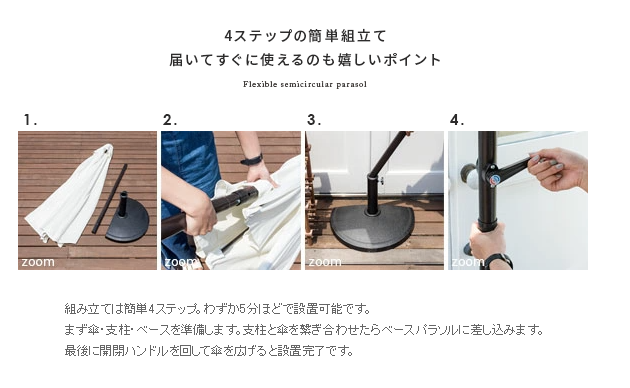 4ステップの簡単組立て
届いてすぐに使えるのも嬉しいポイント

Flexible semicircular parasol

1.

zoom

2.

zoom

3.

zoom

4.

zoom

組み立ては簡単4ステップ。わずか5分ほどで設置可能です。
まず傘・支柱・ベースを準備します。支柱と傘を繋ぎ合わせたらベースパラソルに差し込みます。
最後に開閉ハンドルを回して傘を広げると設置完了です。