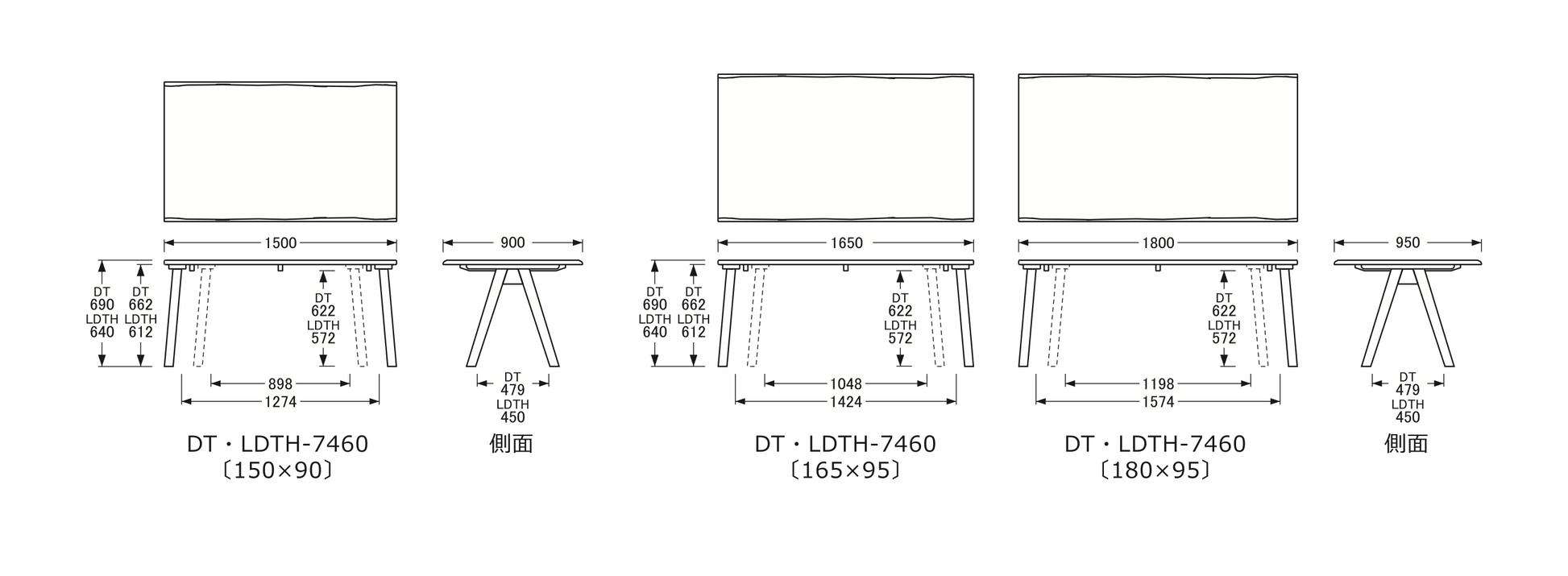 1500

DT
690
LDTH
640

DT
662
LDTH
612

DT
622
LDTH
572

898

1274

DT・LDTH-7460
〔150×90〕

900

DT
479
LDTH
450

側面

1650

DT
690
LDTH
640

DT
662
LDTH
612

DT
622
LDTH
572

1048

1424

DT・LDTH-7460
〔165×95〕

1800

DT
622
LDTH
572

1198

1574

DT・LDTH-7460
〔180×95〕

950

DT
479
LDTH
450

側面