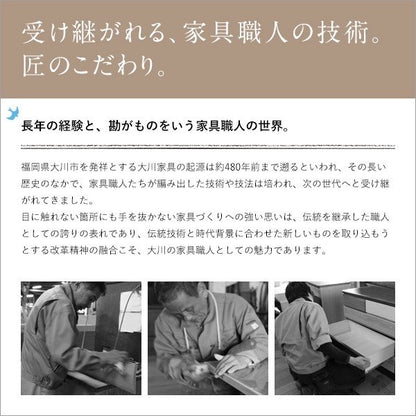 受け継がれる、家具職人の技術。
匠のこだわり。

長年の経験と、勘がものをいう家具職人の世界。

福岡県大川市を発祥とする大川家具の起源は約480年前まで遡るといわれ、その長い歴史のなかで、家具職人たちが編み出した技術や技法は培われ、次の世代へと受け継がれてきました。
目に触れない箇所にも手を抜かない家具づくりへの強い思いは、伝統を継承した職人としての誇りの表れであり、伝統技術と時代背景に合わせた新しいものを取り込もうとする改革精神の融合こそ、大川の家具職人としての魅力であります。