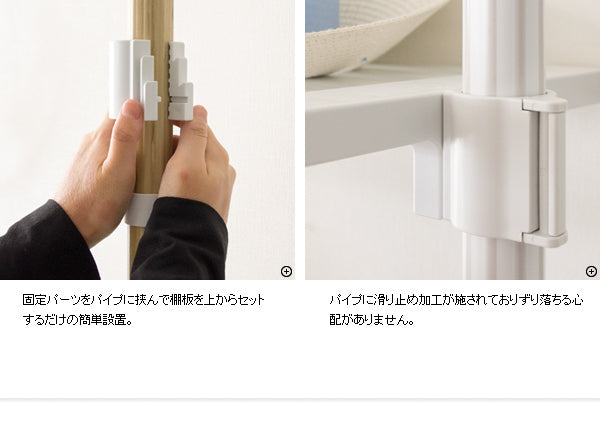 固定パーツをパイプに挟んで棚板を上からセットするだけの簡単設置。

パイプに滑り止め加工が施されておりずり落ちる心配がありません。